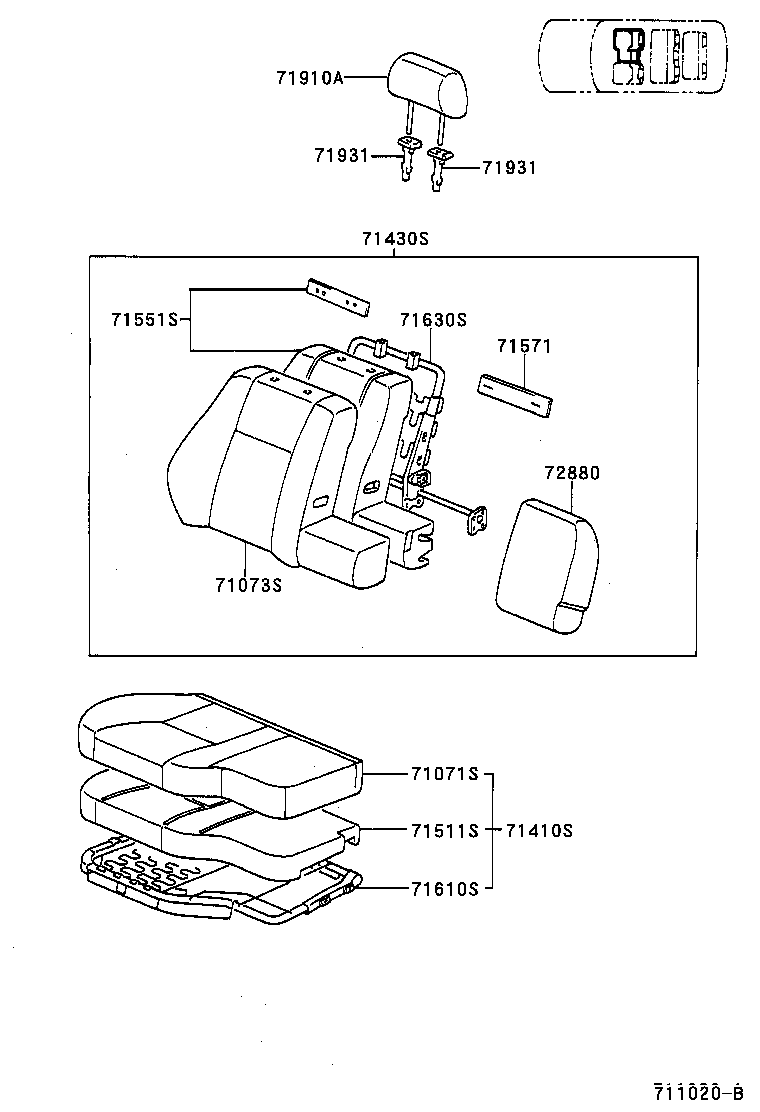 71910A
71931
71931
71430S
71551S
71630S
71571
72880
71073S
71071S
71511S
71410S
71610S
711020-B