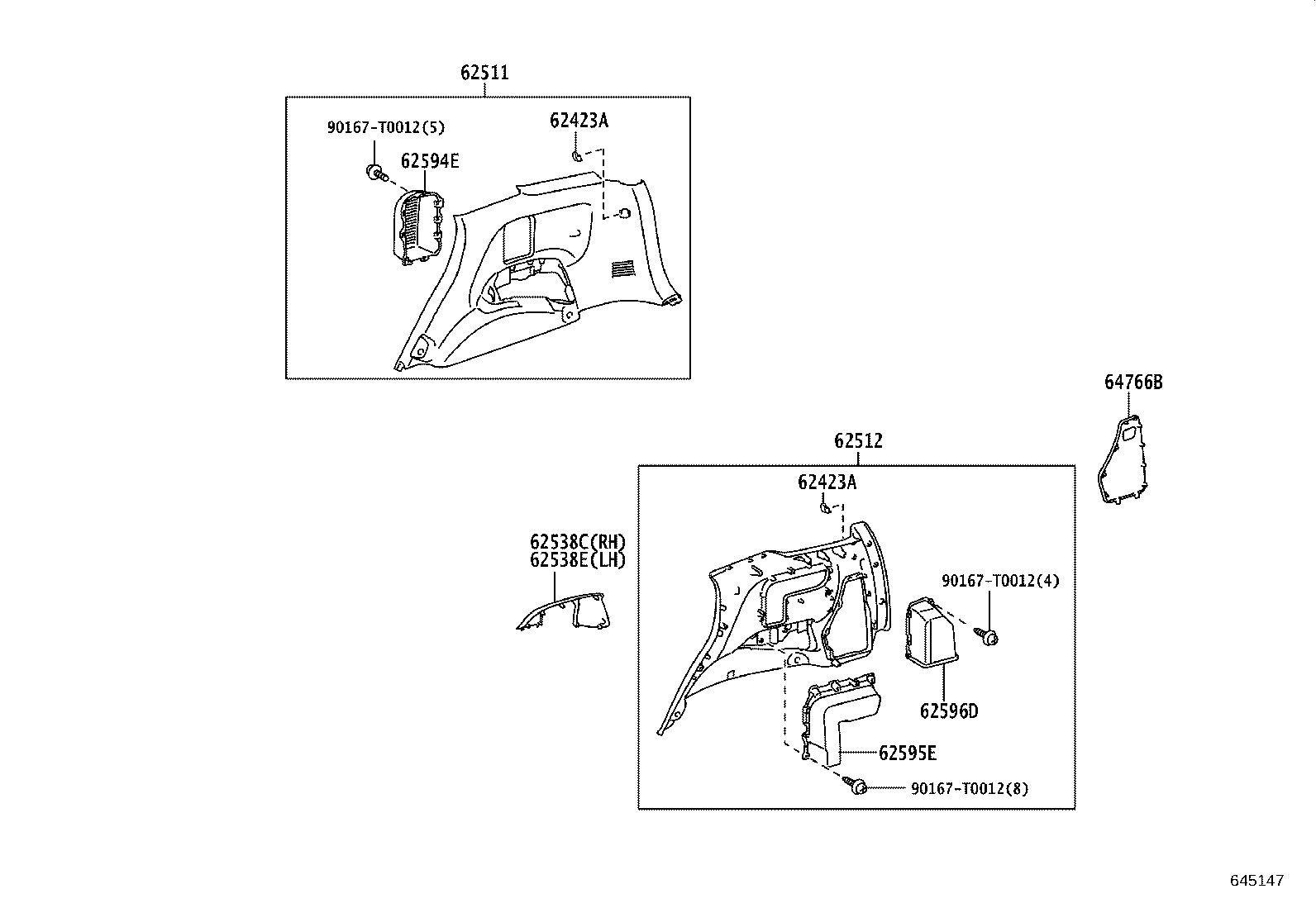 62511

90167-T0012(5)

62423A

62594E

64766B

62512

62423A

62538C(RH)
62538E(LH)

90167-T0012(4)

62596D

62595E

90167-T0012(8)

645147