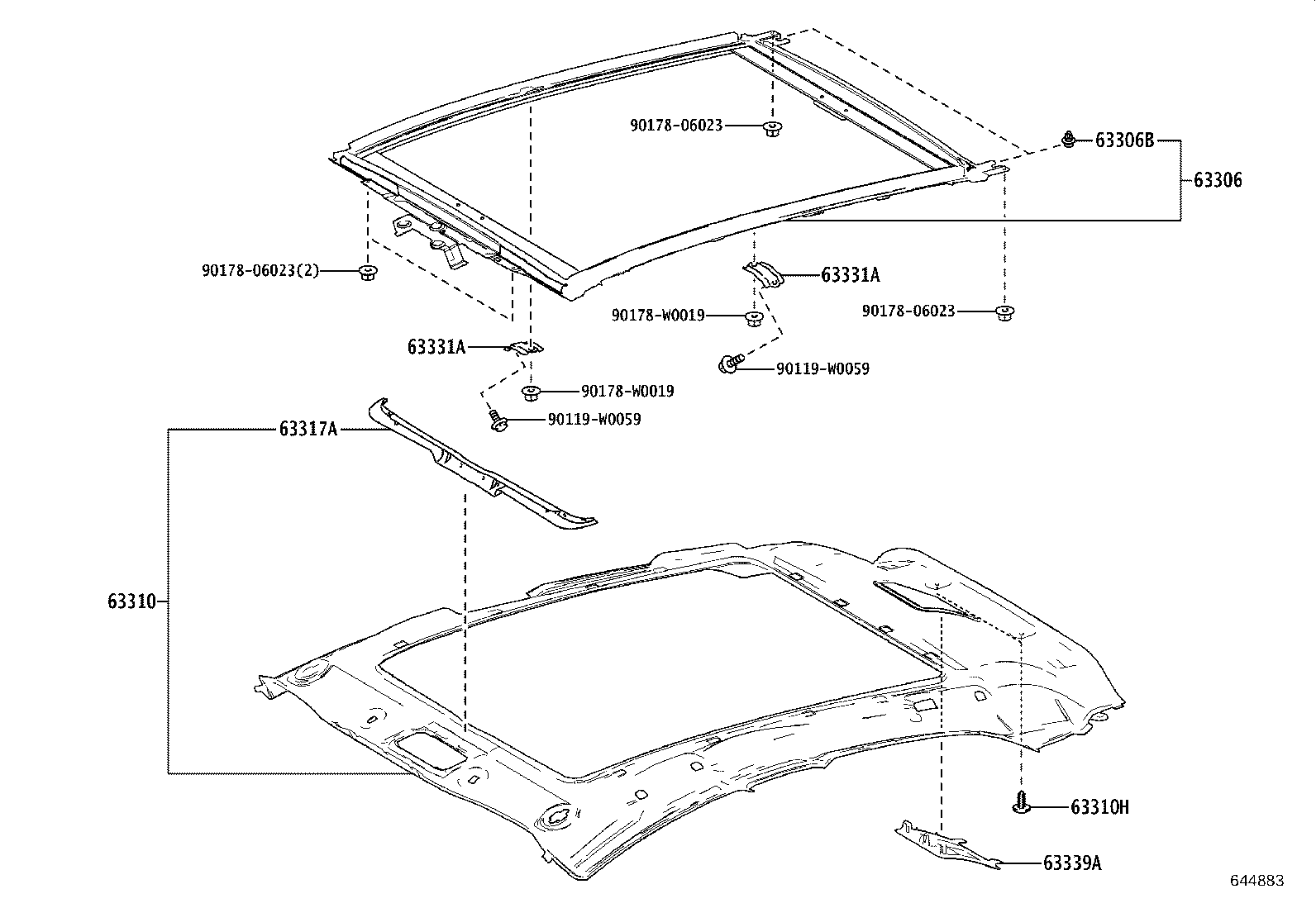 90178-06023
63306B
63306
90178-06023(2)
63331A
90178-W0019
90178-06023
63331A
90119-W0059
90178-W0019
90119-W0059
63317A
63310
63310H
63339A
644883