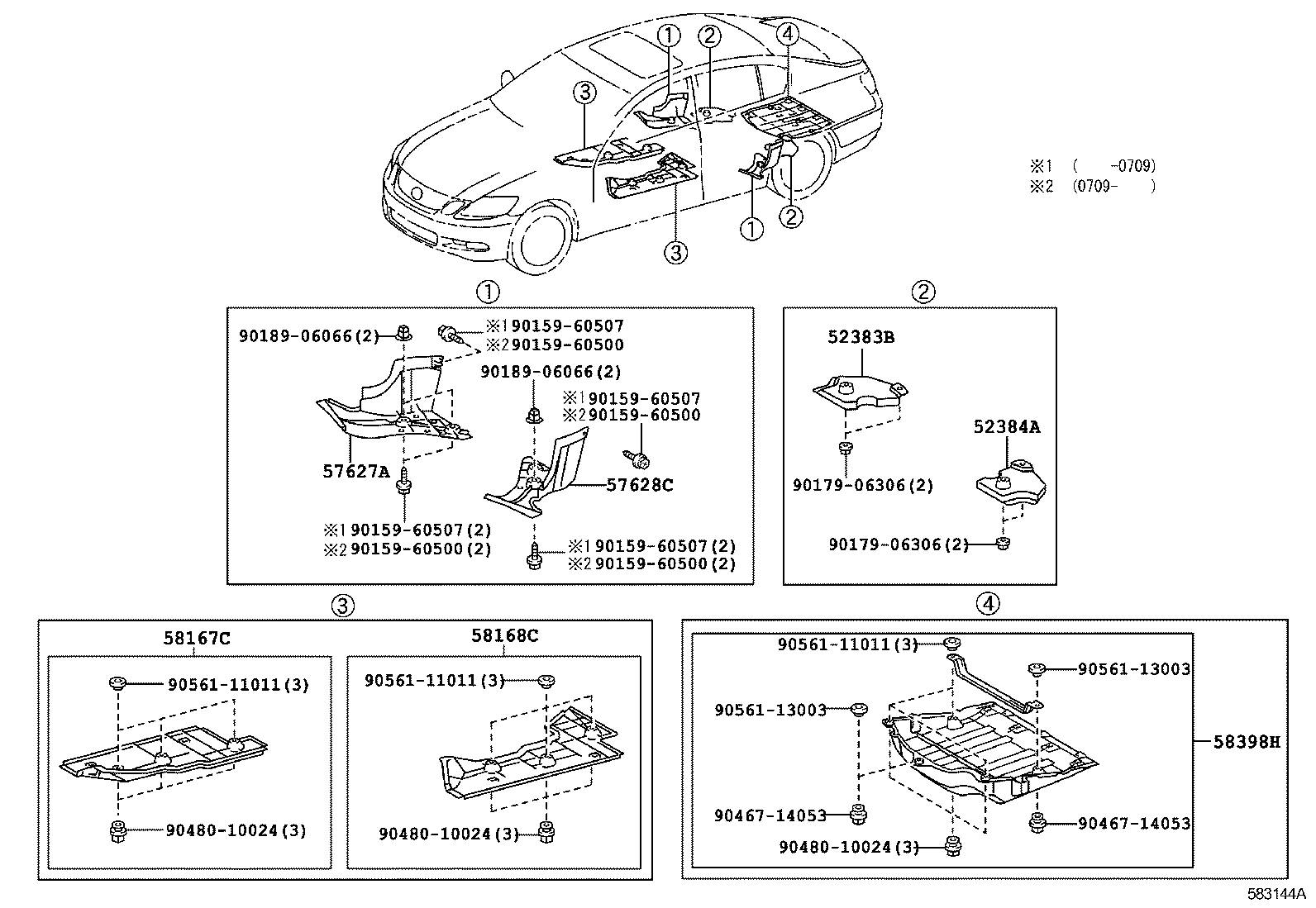 ①
②
④
③
③
①
②

※1 (　　-0709)
※2 (0709-　　)

①
90189-06066(2)
※1 90159-60507
※2 90159-60500
90189-06066(2)
※1 90159-60507
※2 90159-60500
57627A
57628C
※1 90159-60507(2)
※2 90159-60500(2)
※1 90159-60507(2)
※2 90159-60500(2)

②
52383B
52384A
90179-06306(2)
90179-06306(2)

③
58167C
90561-11011(3)
90480-10024(3)
58168C
90561-11011(3)
90480-10024(3)

④
90561-11011(3)
90561-13003
90561-13003
58398H
90467-14053
90467-14053
90480-10024(3)

583144A