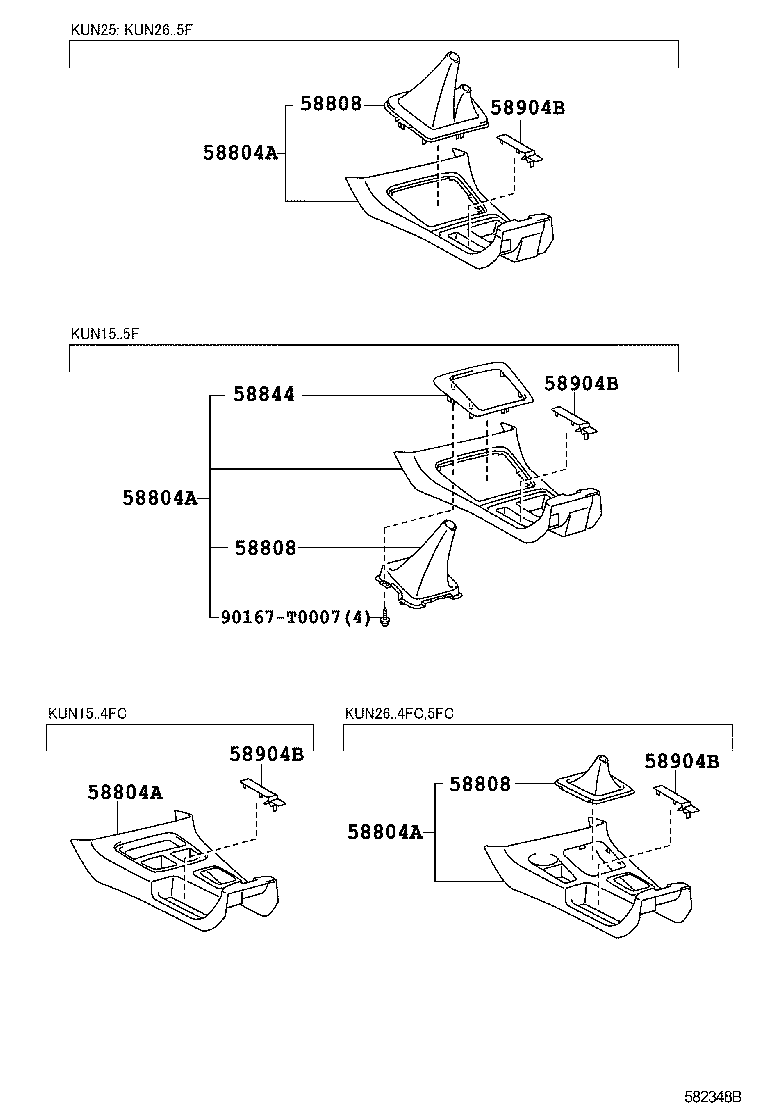 KUN25: KUN26..5F

58808
58904B
58804A

KUN15..5F

58844
58904B
58804A
58808
90167-T0007(4)

KUN15..4FC

58904B
58804A

KUN26..4FC,5FC

58808
58904B
58804A

582348B