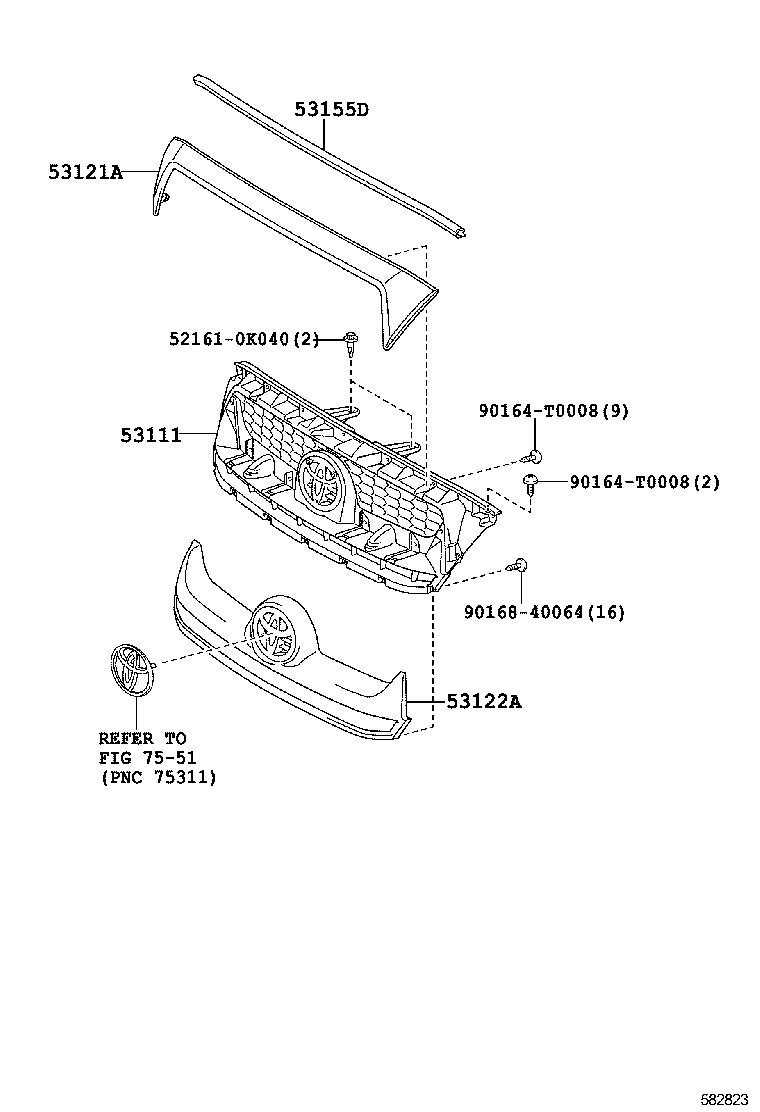 53155D
53121A
52161-0K040(2)
53111
90164-T0008(9)
90164-T0008(2)
90168-40064(16)
53122A
REFER TO
FIG 75-51
(PNC 75311)
582823