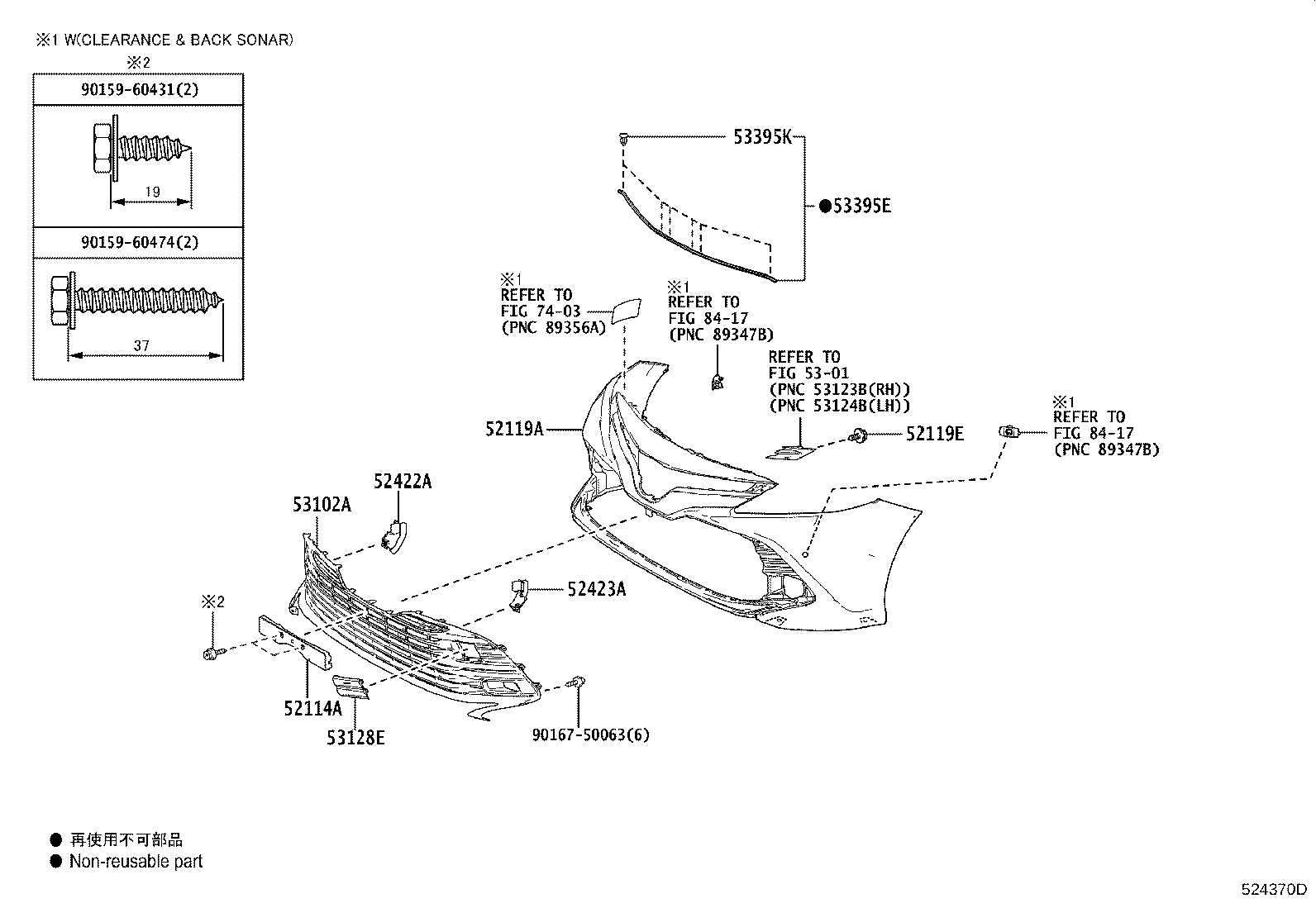 ※1 W(CLEARANCE & BACK SONAR)

※2

90159-60431(2)

19

90159-60474(2)

37

53395K

●53395E

※1
REFER TO
FIG 74-03
(PNC 89356A)

※1
REFER TO
FIG 84-17
(PNC 89347B)

REFER TO
FIG 53-01
(PNC 53123B(RH))
(PNC 53124B(LH))

52119A

52119E

※1
REFER TO
FIG 84-17
(PNC 89347B)

52422A

53102A

52423A

※2

52114A

53128E

90167-50063(6)

● 再使用不可部品
● Non-reusable part

524370D