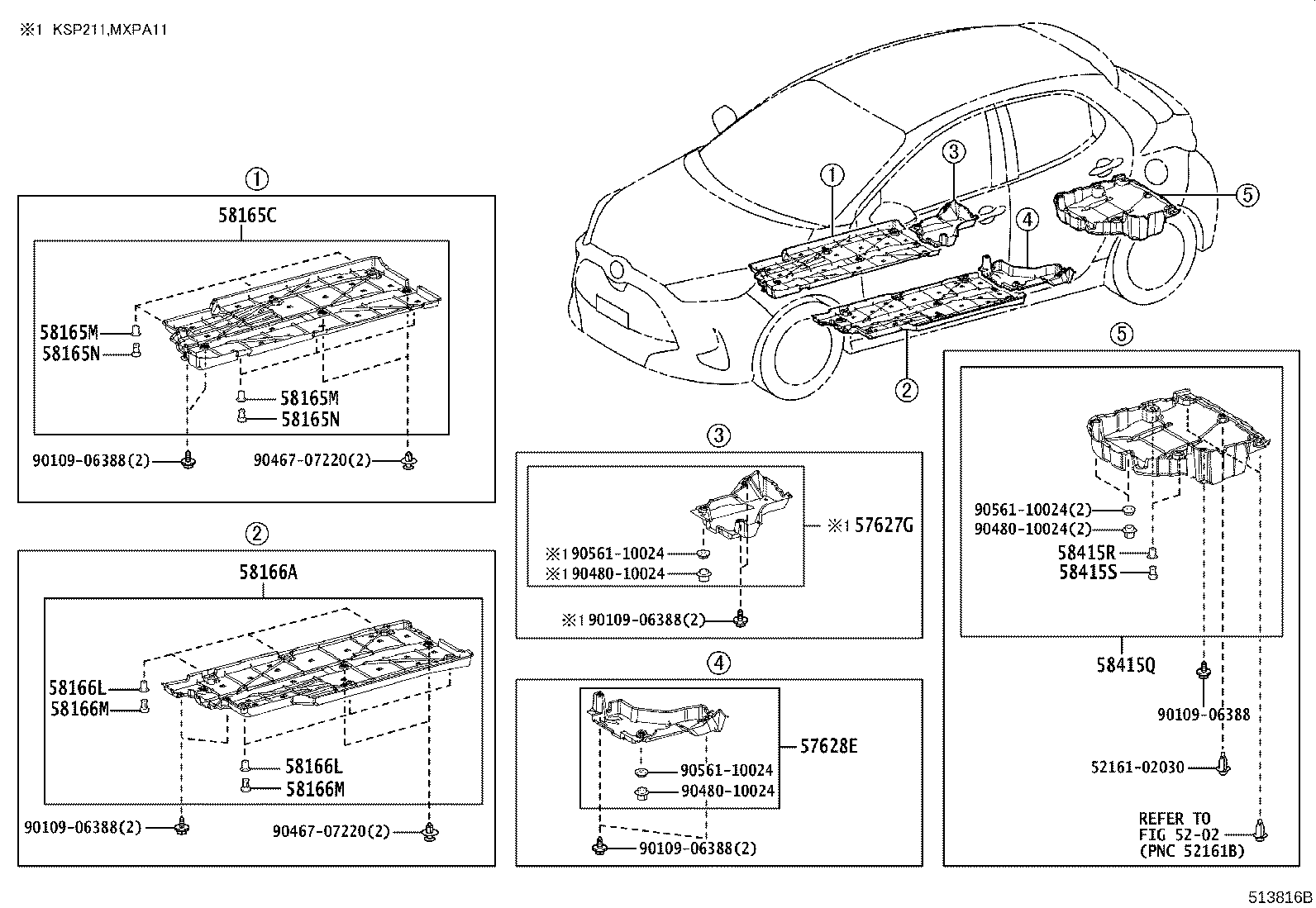 ※1 KSP211,MXPA11

①
58165C
58165M
58165N
58165M
58165N
90109-06388(2)
90467-07220(2)

②
58166A
58166L
58166M
58166L
58166M
90109-06388(2)
90467-07220(2)

①
③
④
⑤
②

③
※1 57627G
※1 90561-10024
※1 90480-10024
※1 90109-06388(2)

④
57628E
90561-10024
90480-10024
90109-06388(2)

⑤
90561-10024(2)
90480-10024(2)
58415R
58415S
58415Q
90109-06388
52161-02030
REFER TO
FIG 52-02
(PNC 52161B)

513816B