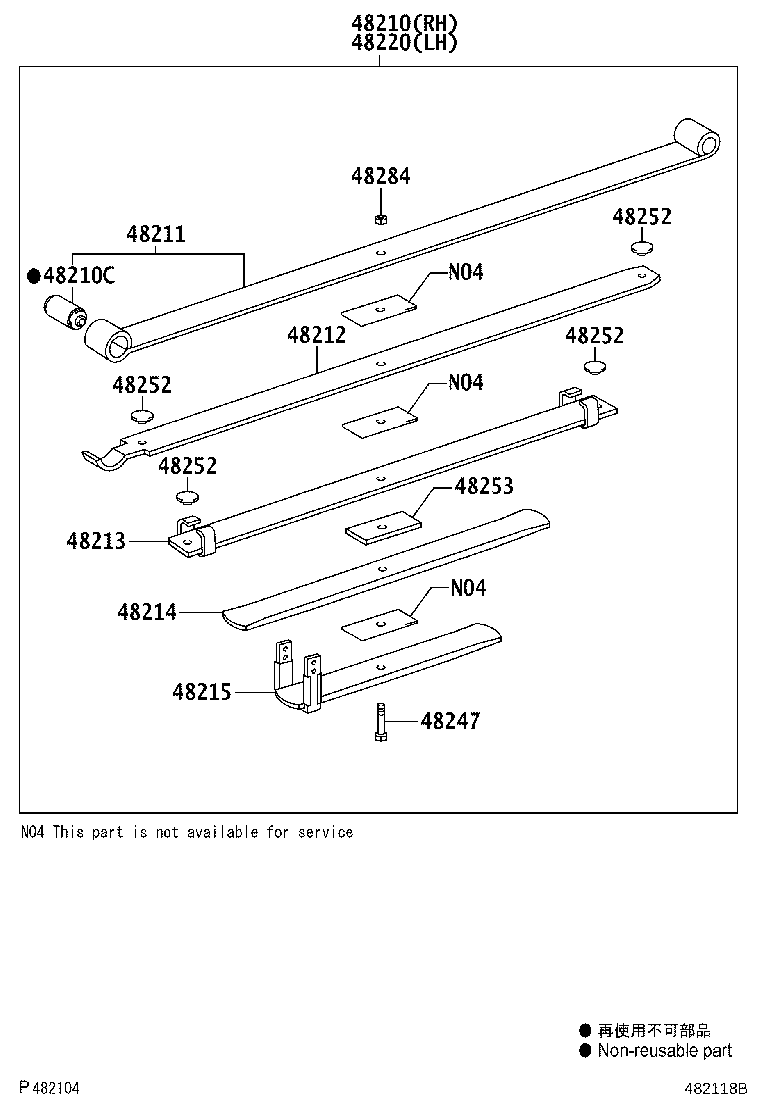 48210(RH)
48220(LH)

48284

48252

48211

●48210C

N04

48212

48252

48252

N04

48252

48253

48213

48214

N04

48215

48247

N04 This part is not available for service

● 再使用不可部品
● Non-reusable part

P 482104

482118B