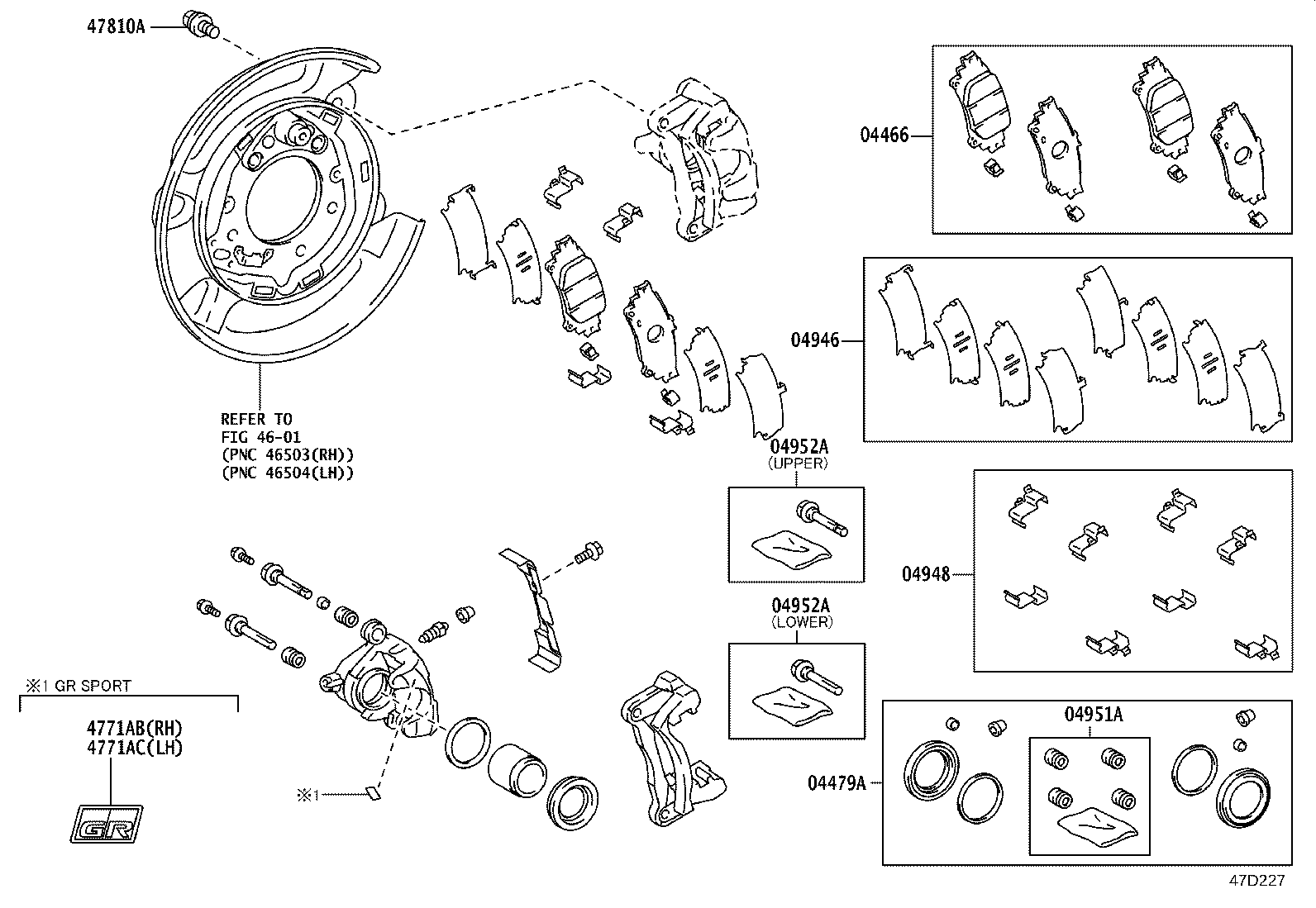 47810A

04466

04946

REFER TO
FIG 46-01
(PNC 46503(RH))
(PNC 46504(LH))

04952A
(UPPER)

04948

04952A
(LOWER)

※1 GR SPORT

4771AB(RH)
4771AC(LH)

GR

※1

04951A

04479A

47D227