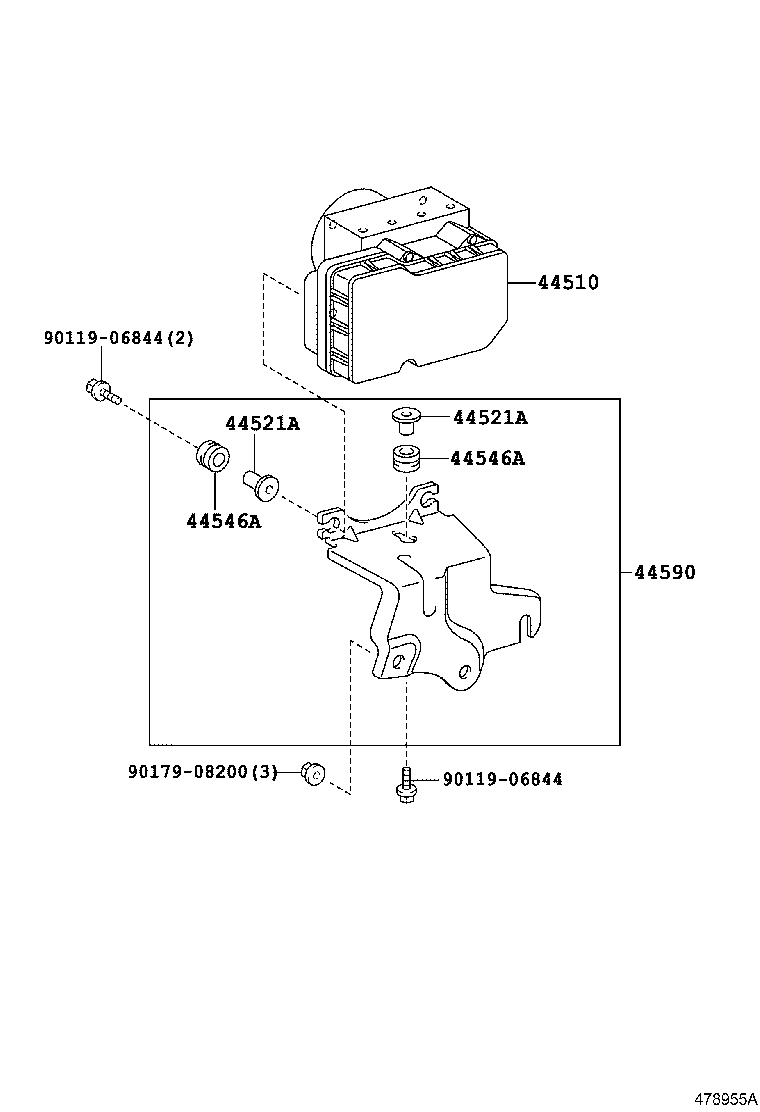 44510
90119-06844(2)
44521A
44521A
44546A
44546A
44590
90179-08200(3)
90119-06844
478955A