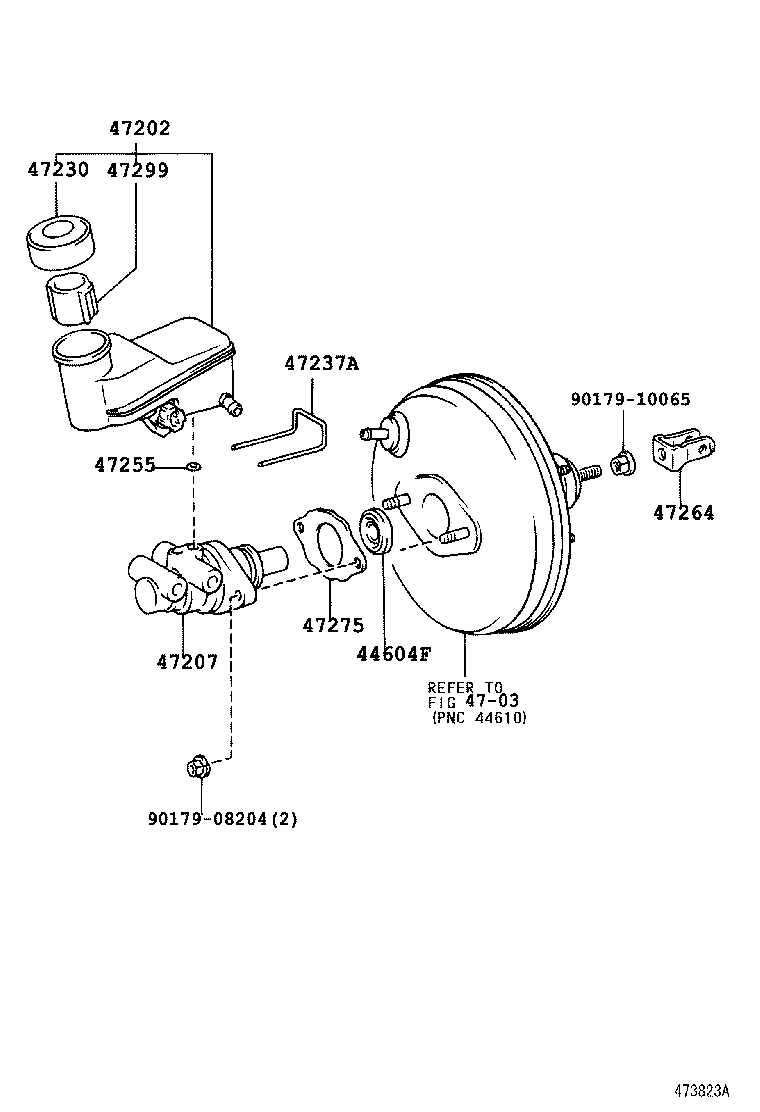 47202

47230 47299

47237A

90179-10065

47255

47264

47275

47207

44604F

REFER TO FIG 47-03 (PNC 44610)

90179-08204(2)

473823A