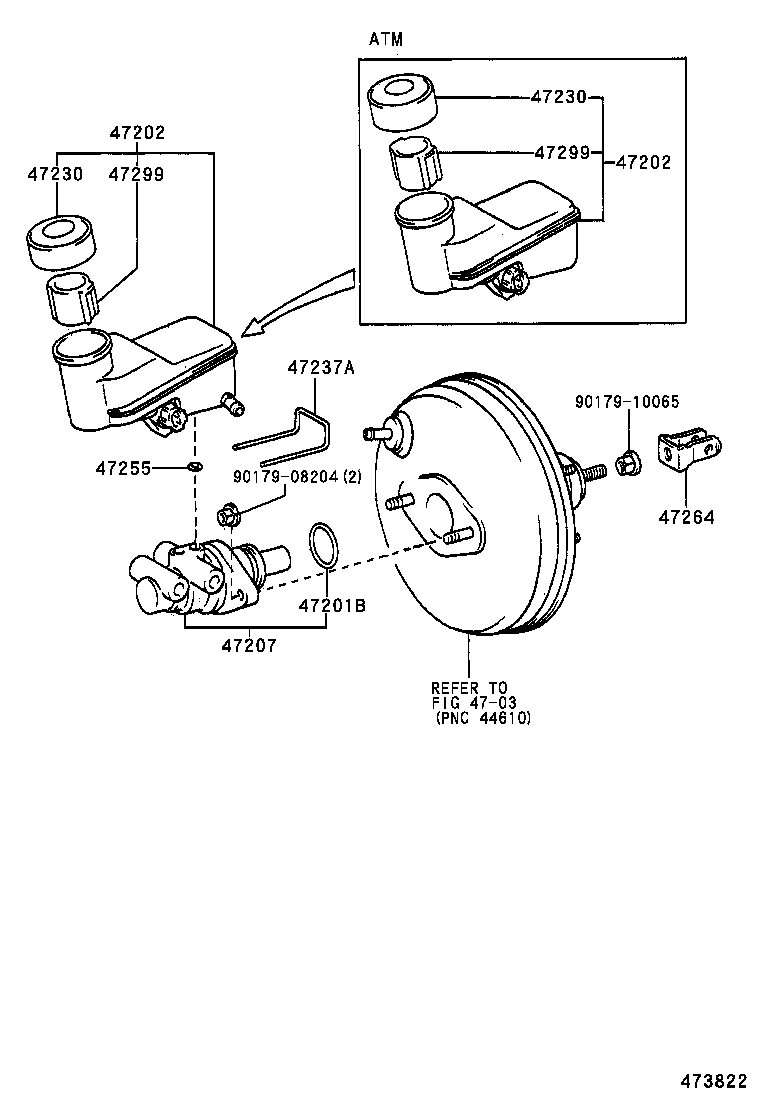 ATM
47230
47299
47202
47202
47230
47299
47237A
90179-10065
47255
90179-08204 (2)
47264
47201B
47207
REFER TO
FIG 47-03
(PNC 44610)
473822