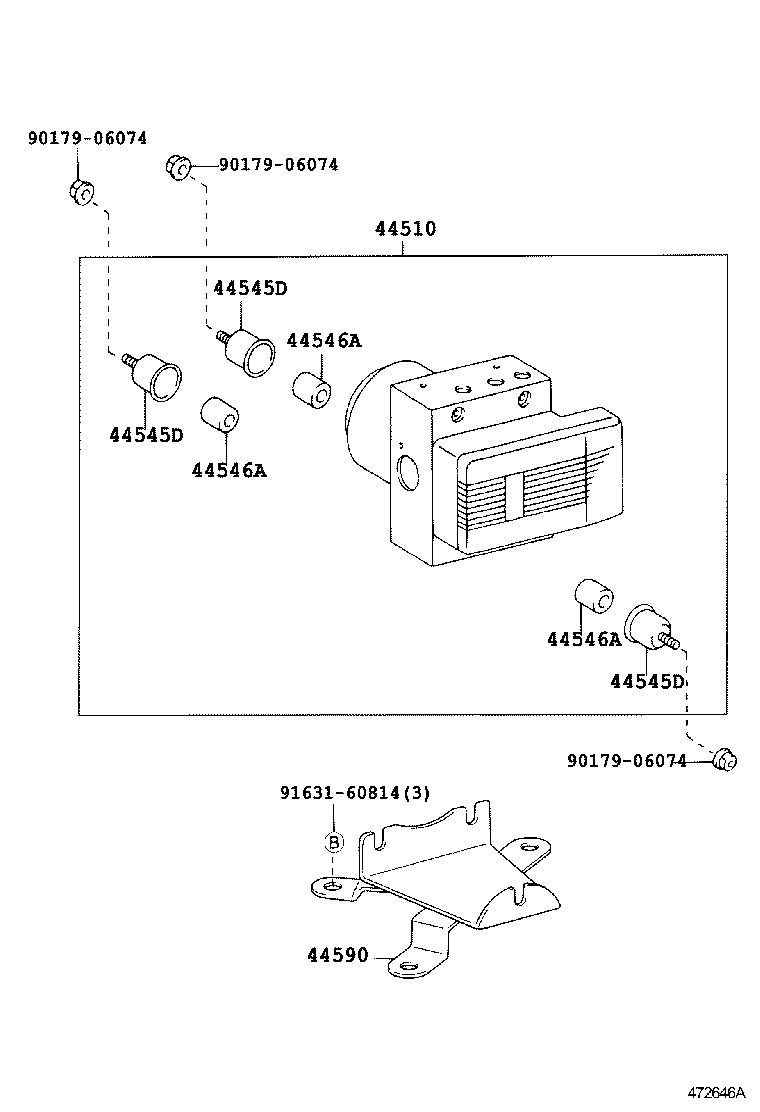 90179-06074
90179-06074
44510
44545D
44546A
44545D
44546A
44546A
44545D
90179-06074
91631-60814(3)
B
44590
472646A