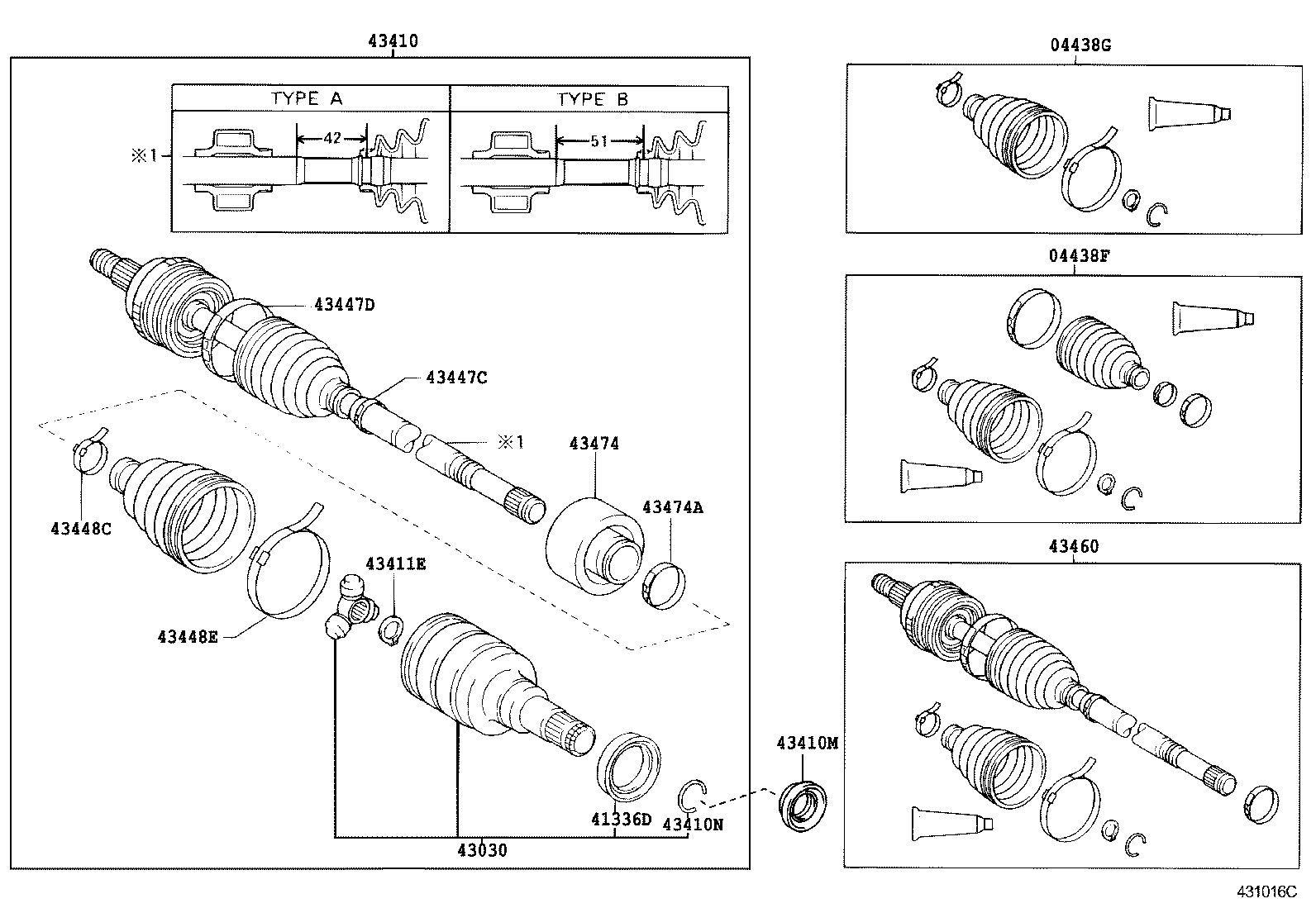 43410

TYPE A

TYPE B

※1

42

51

43447D

43447C

※1

43474

43474A

43448C

43411E

43448E

41336D

43410N

43030

43410M

04438G

04438F

43460

431016C