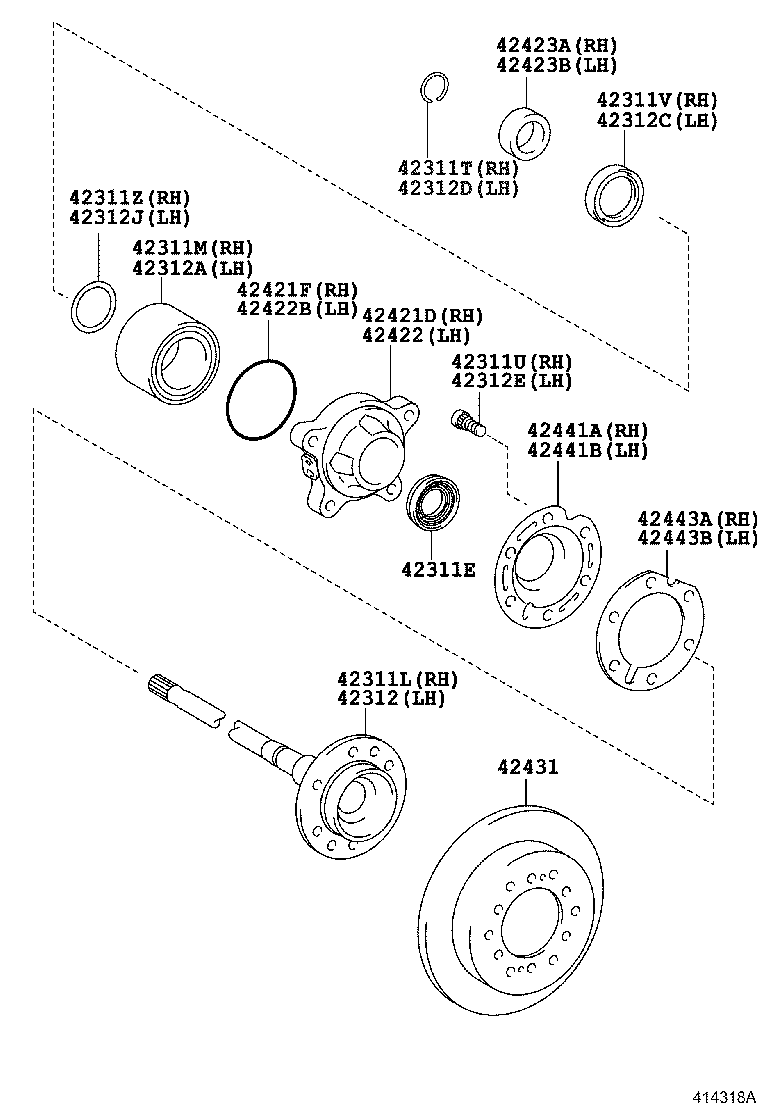 42423A(RH)
42423B(LH)

42311V(RH)
42312C(LH)

42311T(RH)
42312D(LH)

42311Z(RH)
42312J(LH)

42311M(RH)
42312A(LH)

42421F(RH)
42422B(LH)

42421D(RH)
42422(LH)

42311U(RH)
42312E(LH)

42441A(RH)
42441B(LH)

42443A(RH)
42443B(LH)

42311E

42311L(RH)
42312(LH)

42431

414318A