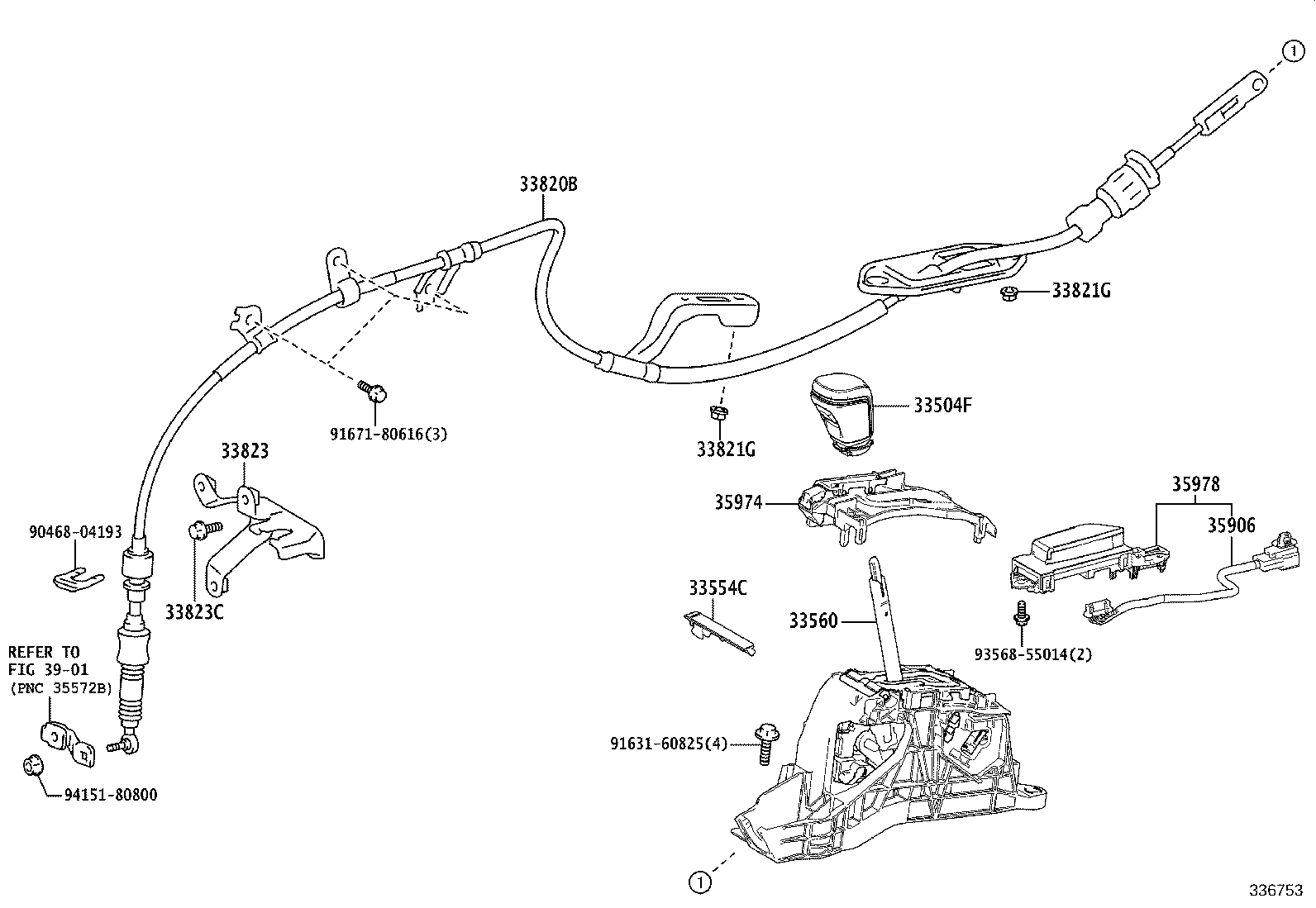 1

33820B

33821G

91671-80616(3)

33821G

33504F

33823

35974

35978

35906

90468-04193

33823C

33554C

33560

93568-55014(2)

REFER TO
FIG 39-01
(PNC 35572B)

91631-60825(4)

94151-80800

1

336753