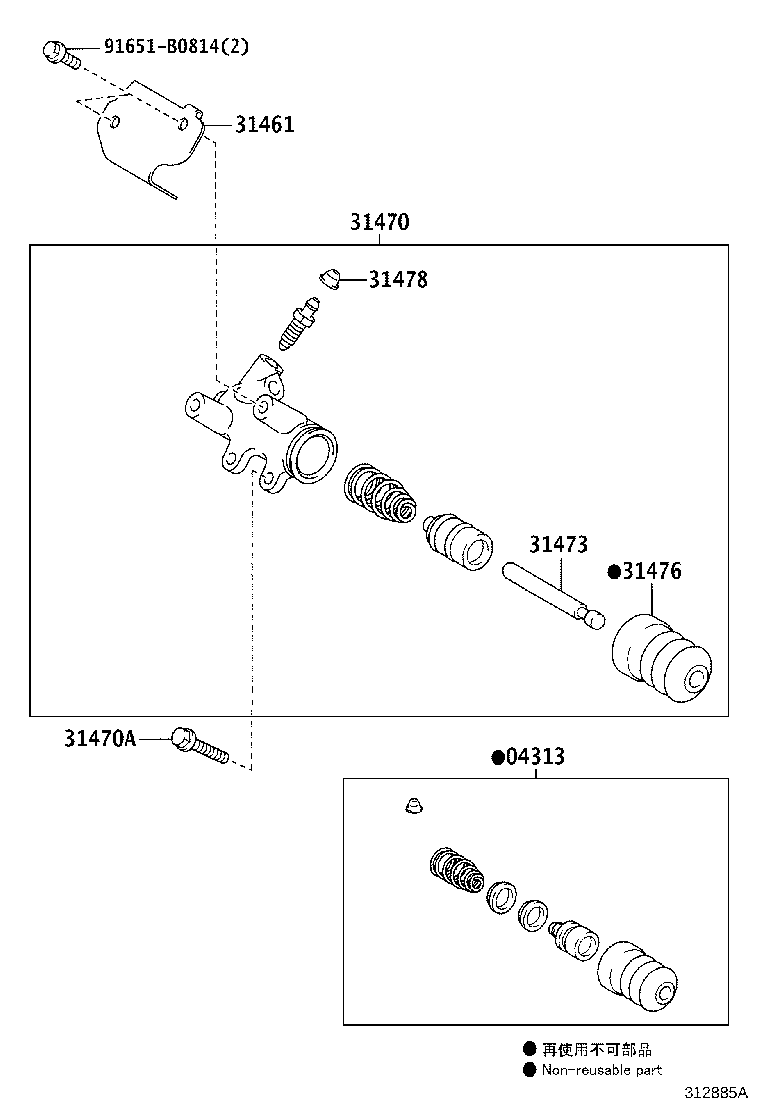 91651-B0814(2)

31461

31470

31478

31473

●31476

31470A

●04313

● 再使用不可部品
● Non-reusable part

312885A