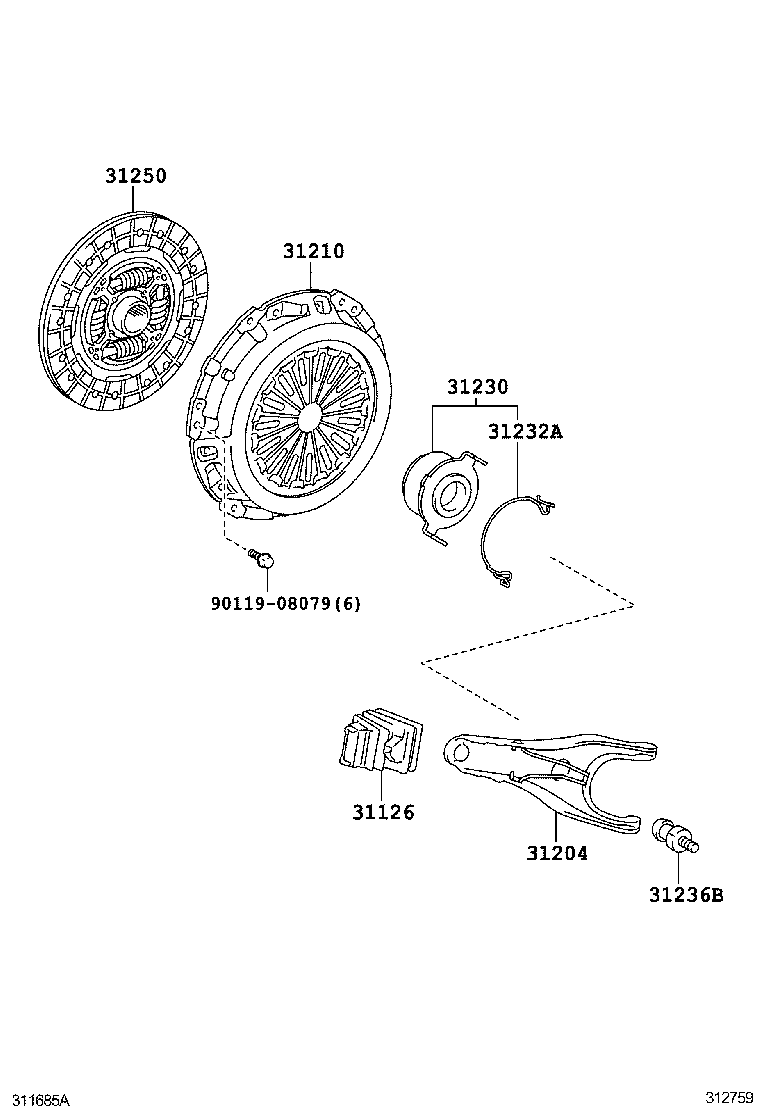 31250

31210

31230

31232A

90119-08079(6)

31126

31204

31236B

311685A

312759