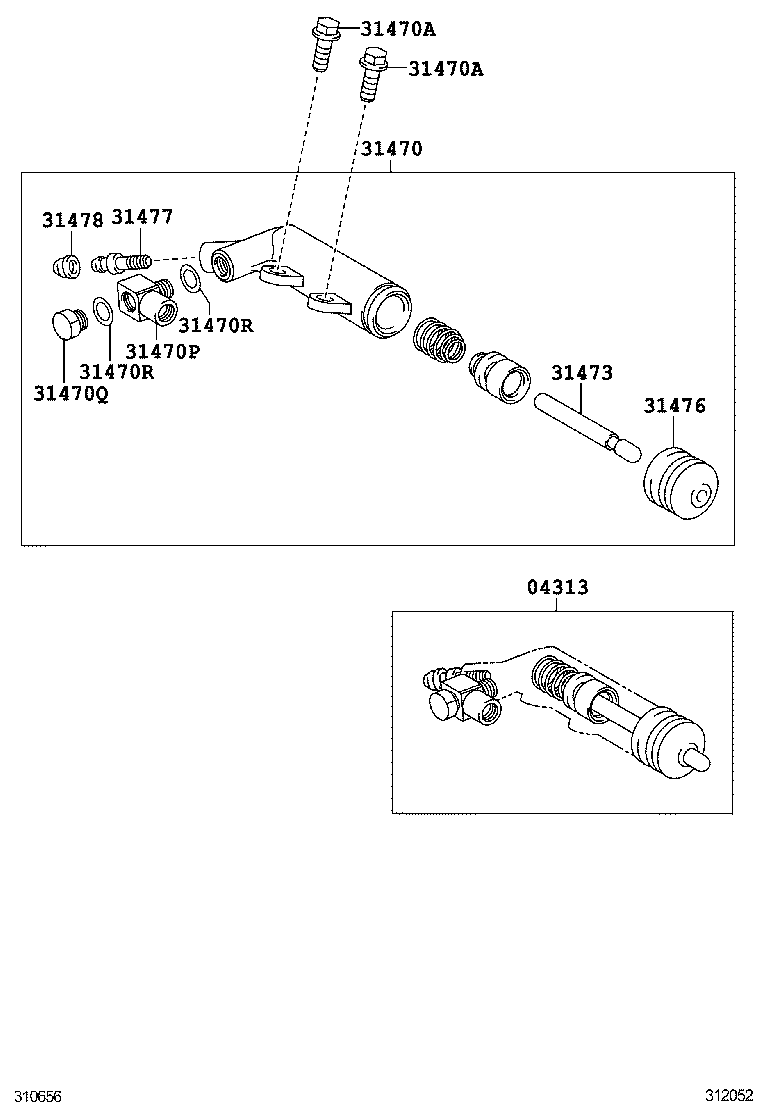 31470A
31470A
31470
31478
31477
31470R
31470P
31470R
31470Q
31473
31476
04313
310656
312052