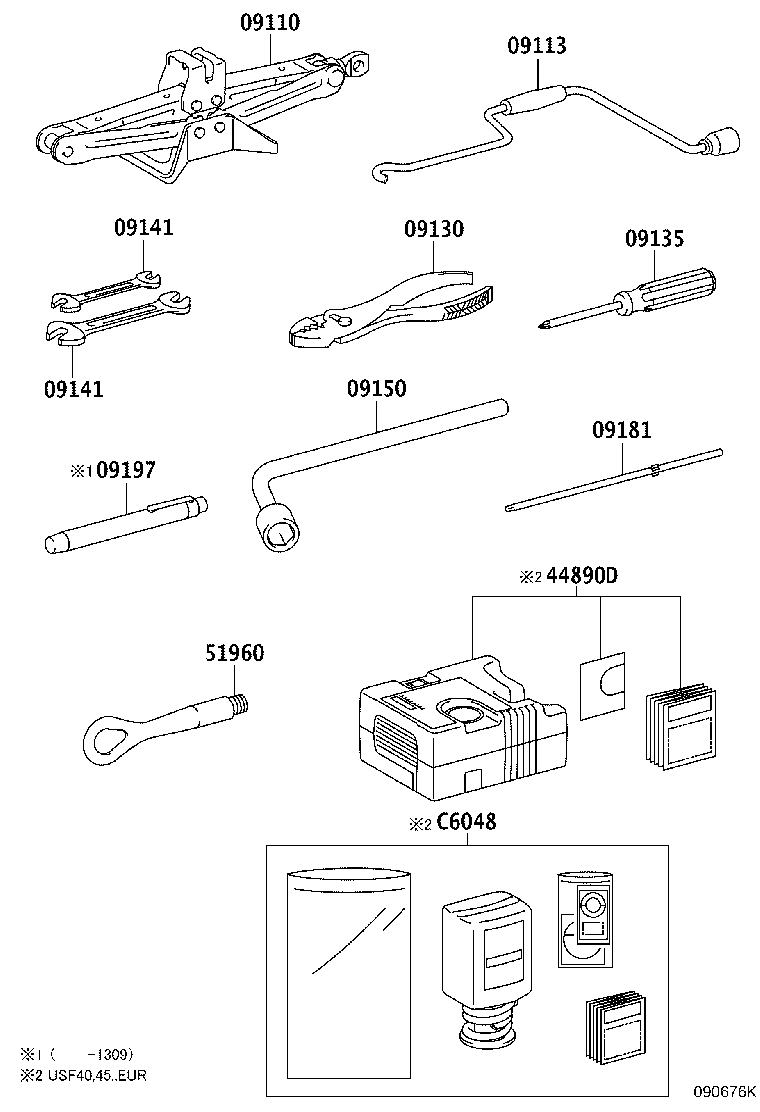 09110

09113

09141

09130

09135

09141

09150

09181

※1 09197

※2 44890D

51960

※2 C6048

※1 (   -1309)
※2 USF40,45..EUR

090676K