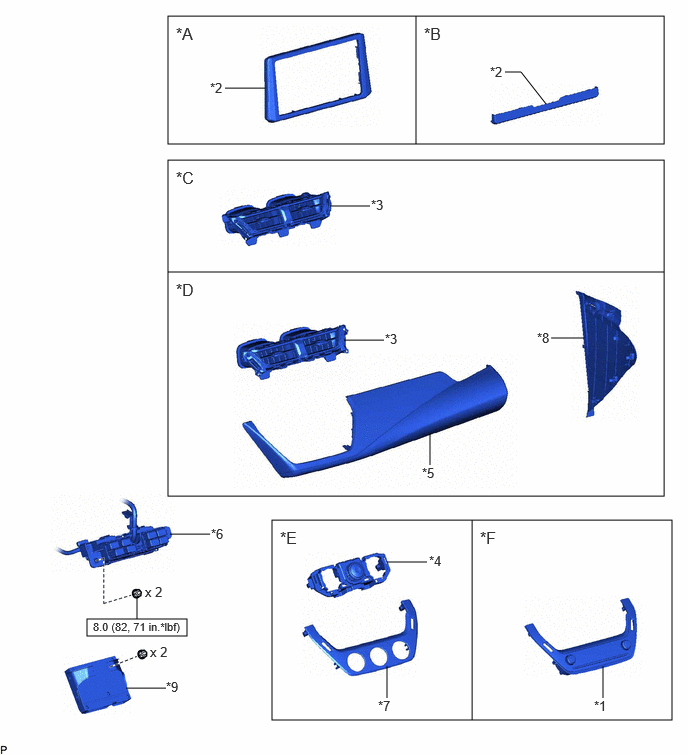 *A
*2

*B
*2

*C
*3

*D
*3
*8
*5

*6
x 2
8.0 (82, 71 in.*lbf)
x 2
*9

*E
*4
*7

*F
*1

P