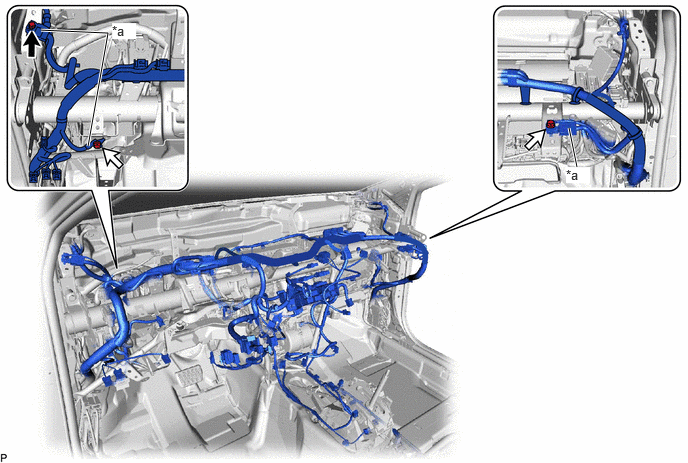 *a

*a

P