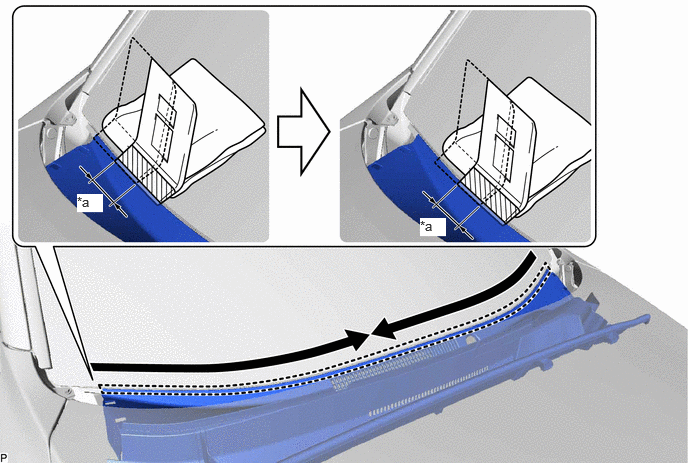 *a

*a

P