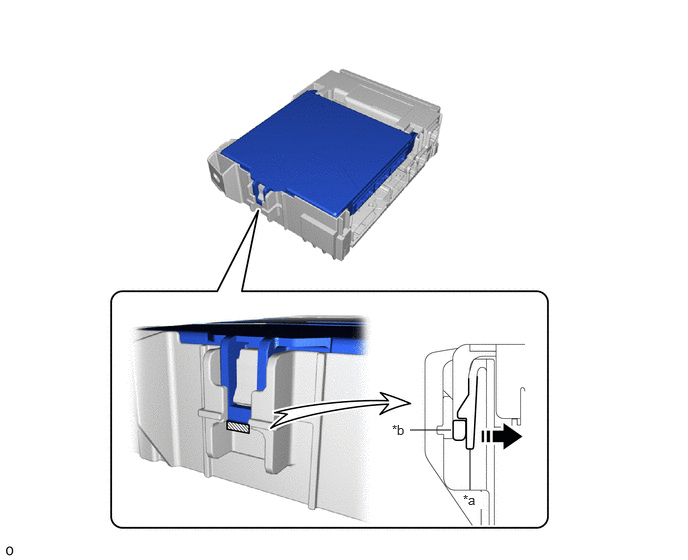 *b
*a
o