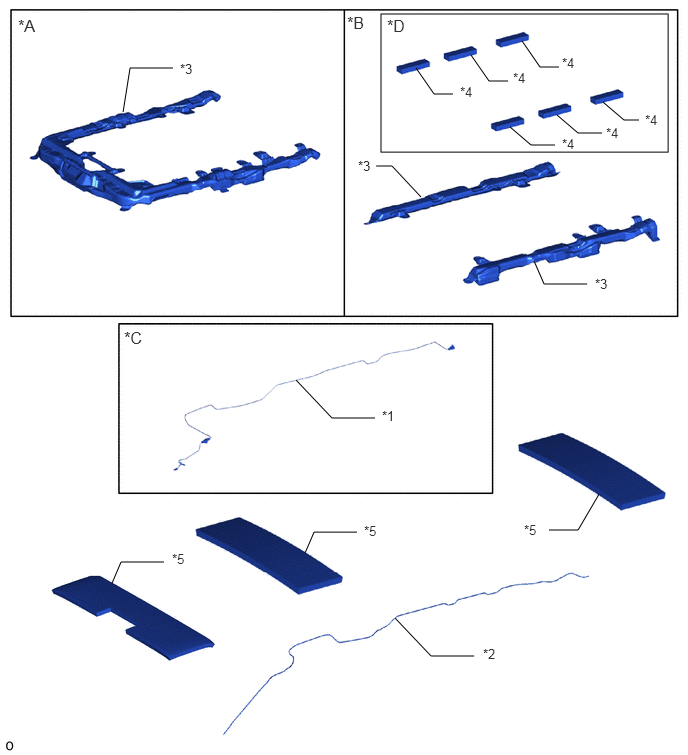 *A

*3

*B

*D

*4

*4

*4

*4

*4

*4

*3

*3

*C

*1

*5

*5

*5

*2

o