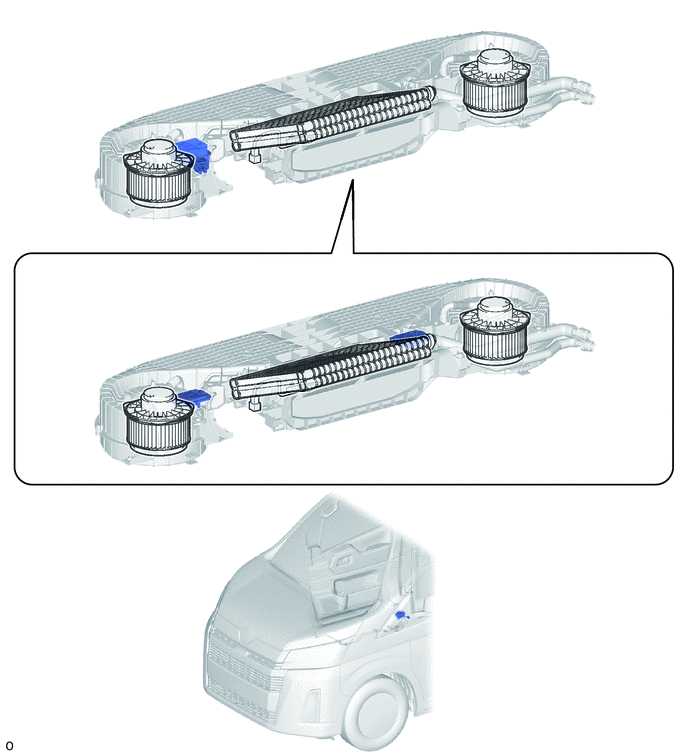 o