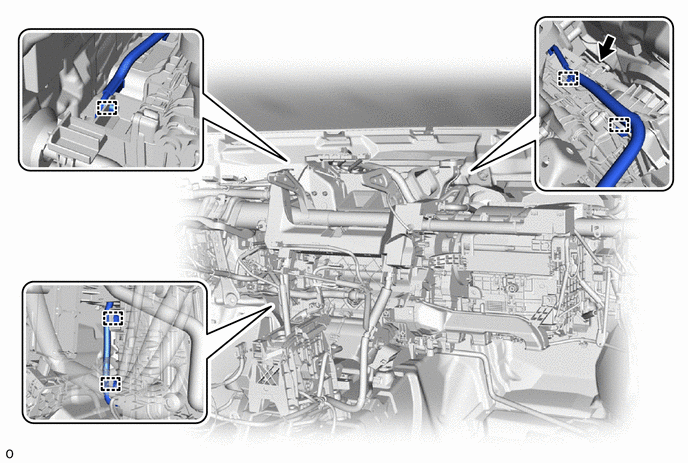 O