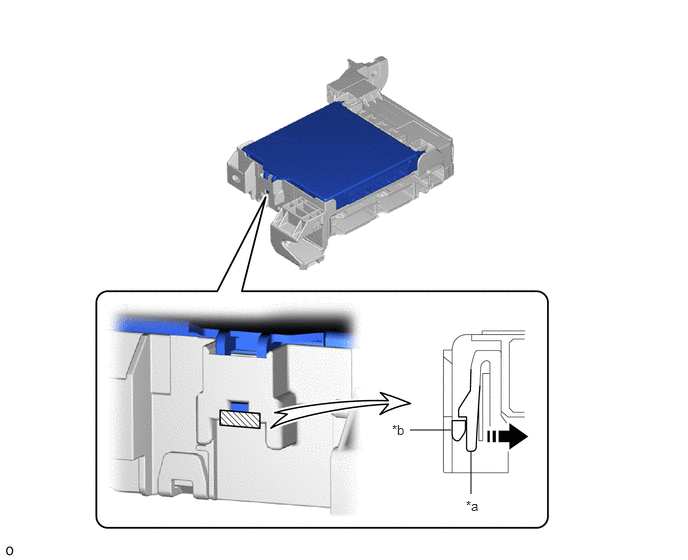 *b
*a
o