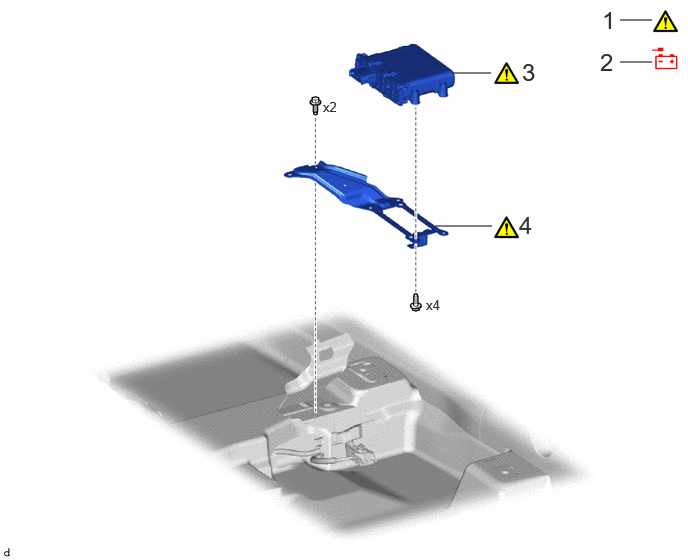 1
2
3
x2
4
x4
d