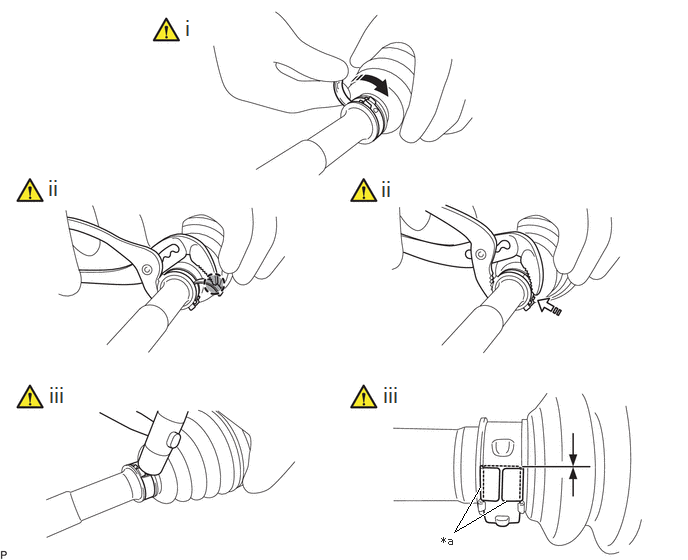 i

ii

ii

iii

iii

*a

P