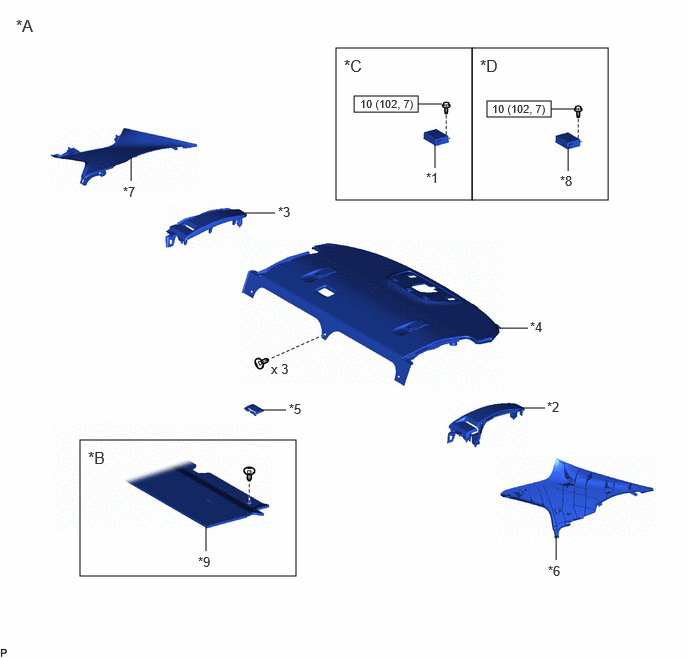 *A

*C

10 (102, 7)

*1

*D

10 (102, 7)

*8

*7

*3

*4

x 3

*5

*2

*B

*9

*6

P