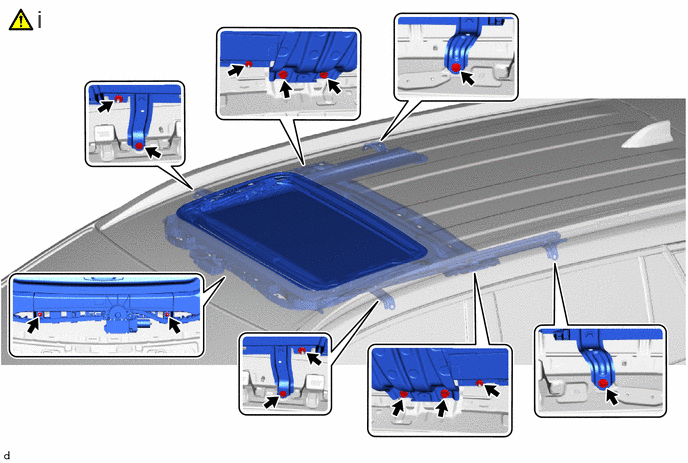 i

d