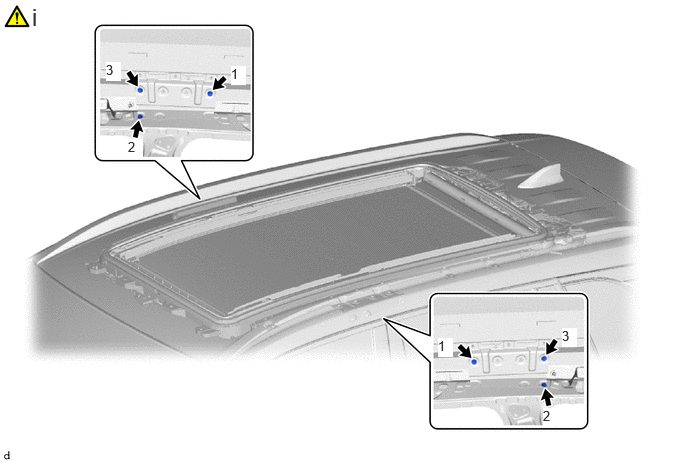 i

3
1
2

1
3
2

d