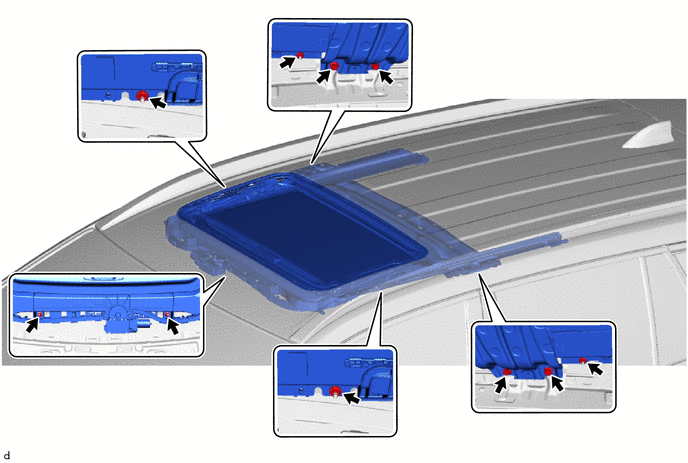 d