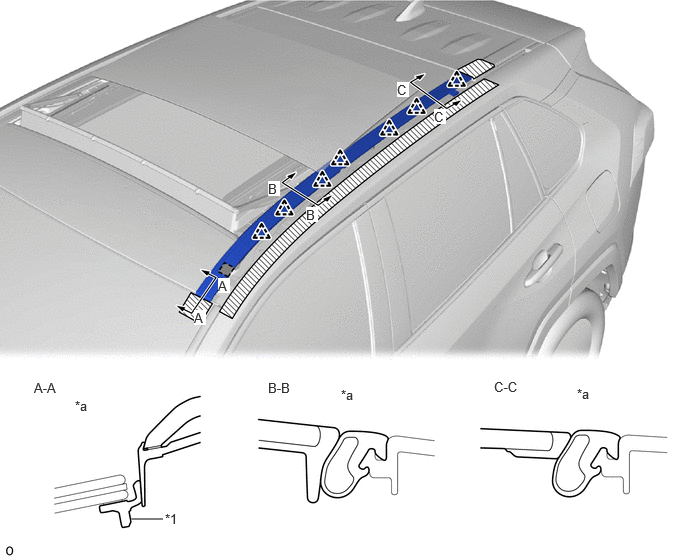 C
C
B
B
A
A

A-A
*a
*1

B-B
*a

C-C
*a

o