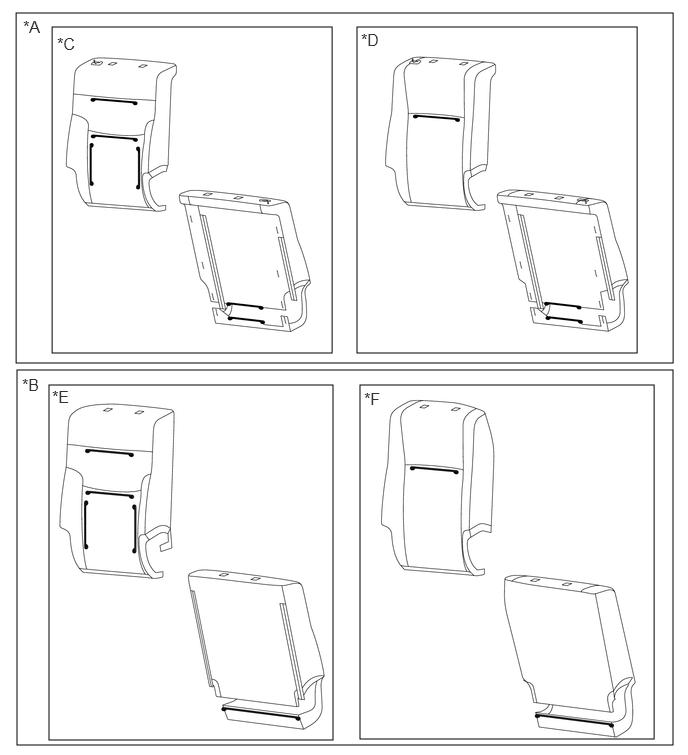 *A
*C
*D
*B
*E
*F