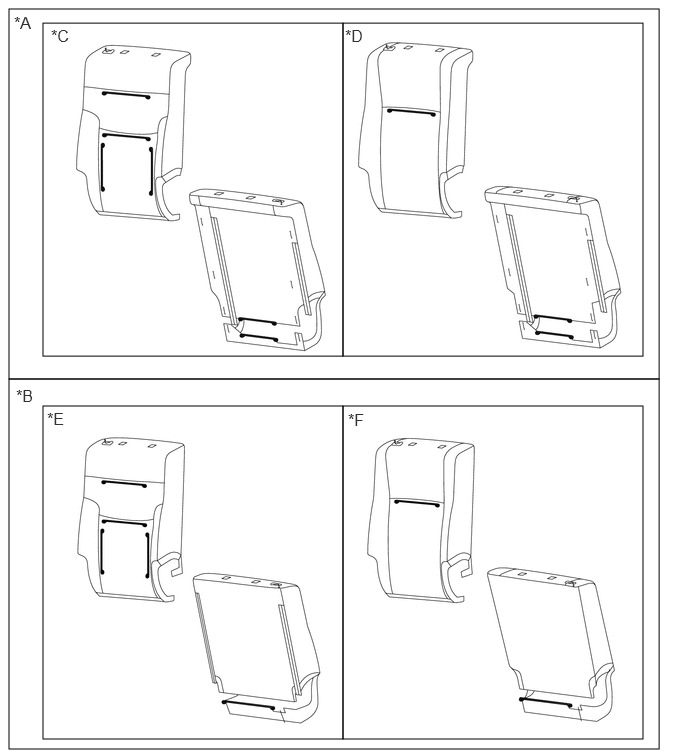 *A
*C
*D
*B
*E
*F