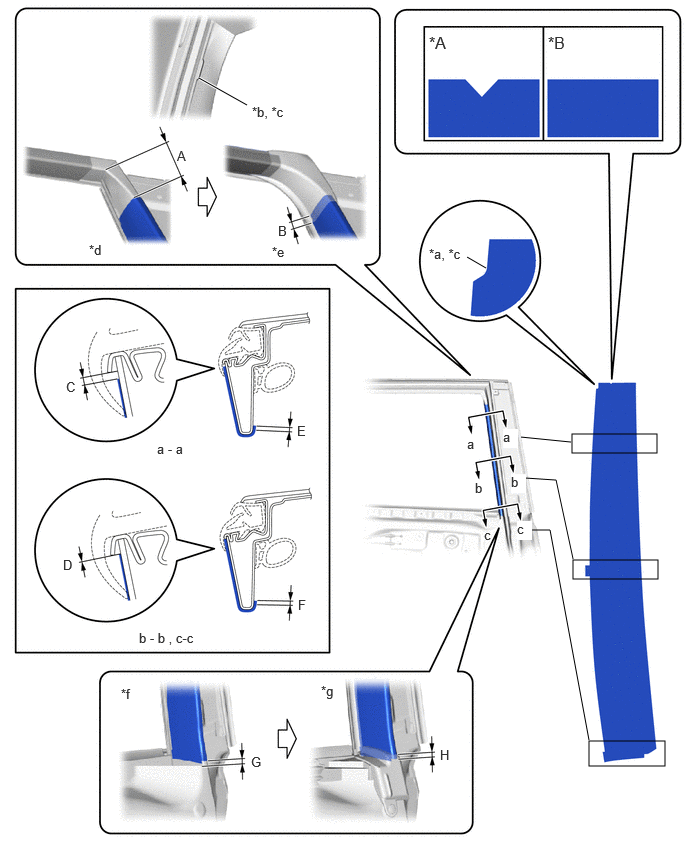 *b, *c

A

B

*d

*e

*A

*B

*a, *c

C

E

a - a

D

F

b - b , c-c

a

a

b

b

c

c

*f

*g

G

H