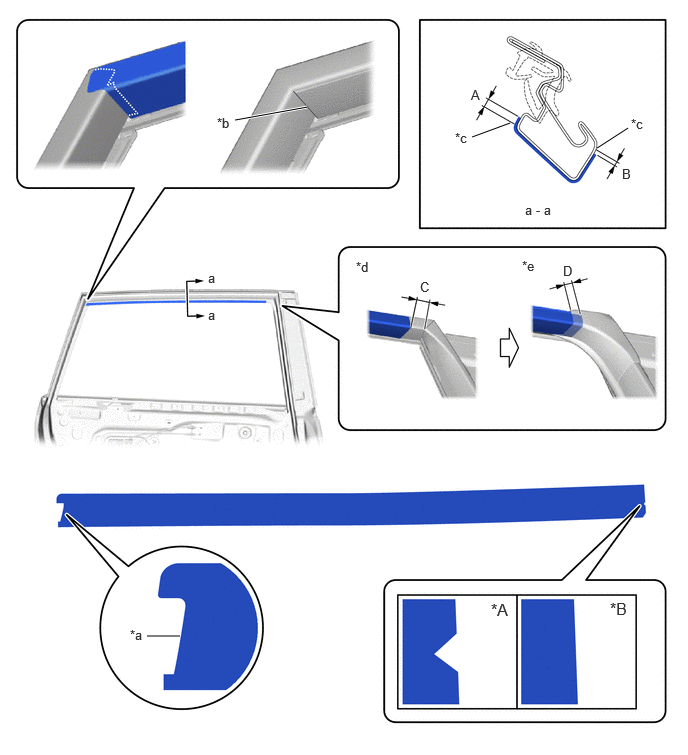 *b

A

*c

*c

B

a - a

a

a

*d

C

*e

D

*a

*A

*B