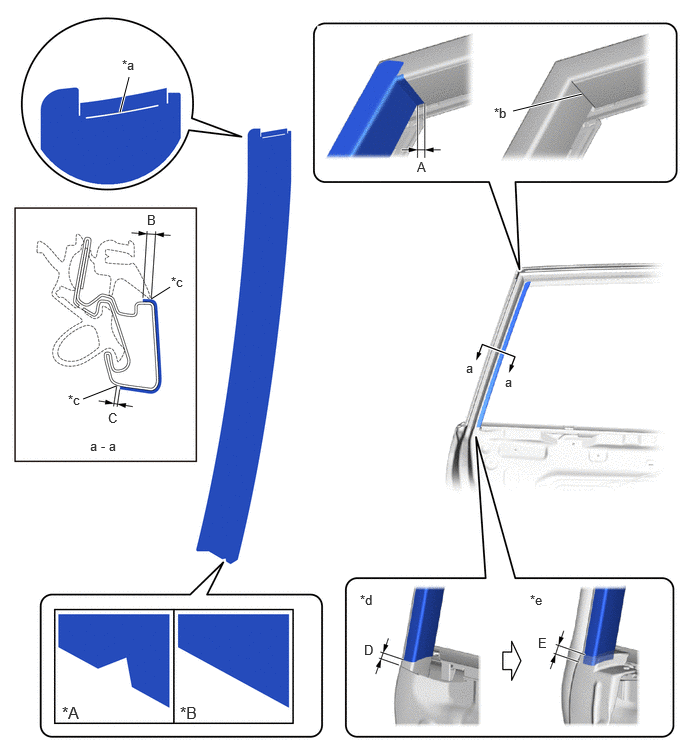 *a

B

*c

*c

C

a - a

*A

*B

A

*b

a

a

*d

D

*e

E