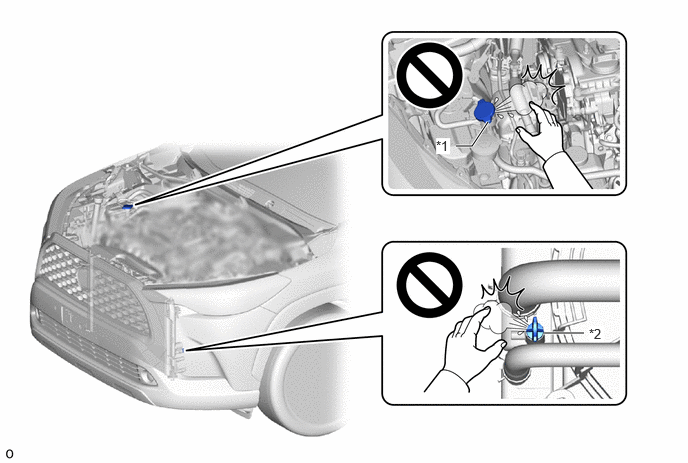 *1

*2

o