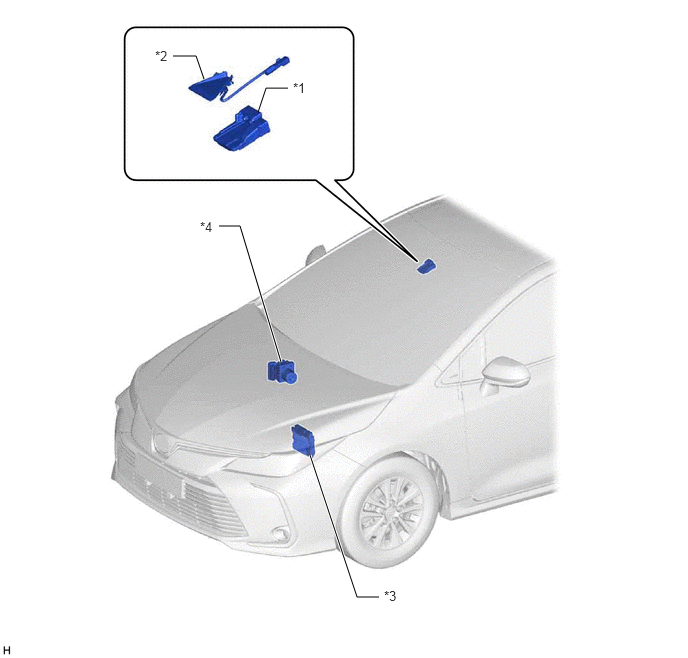 *2
*1
*4
*3
H