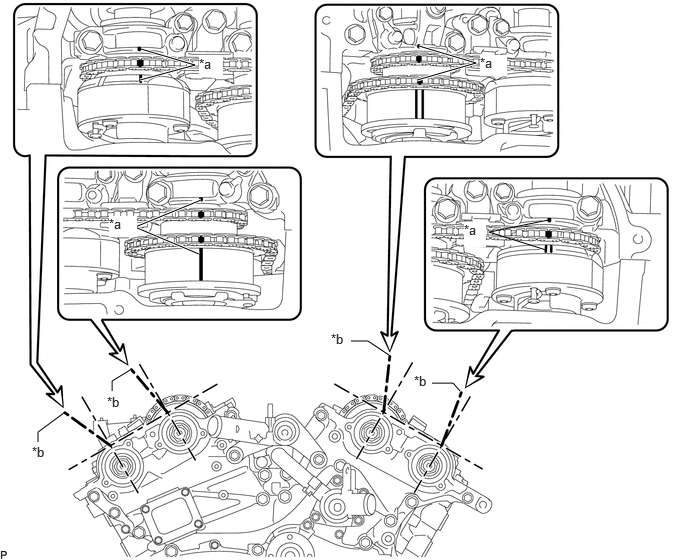 *a

*a

*a

*a

*b

*b

*b

*b

P