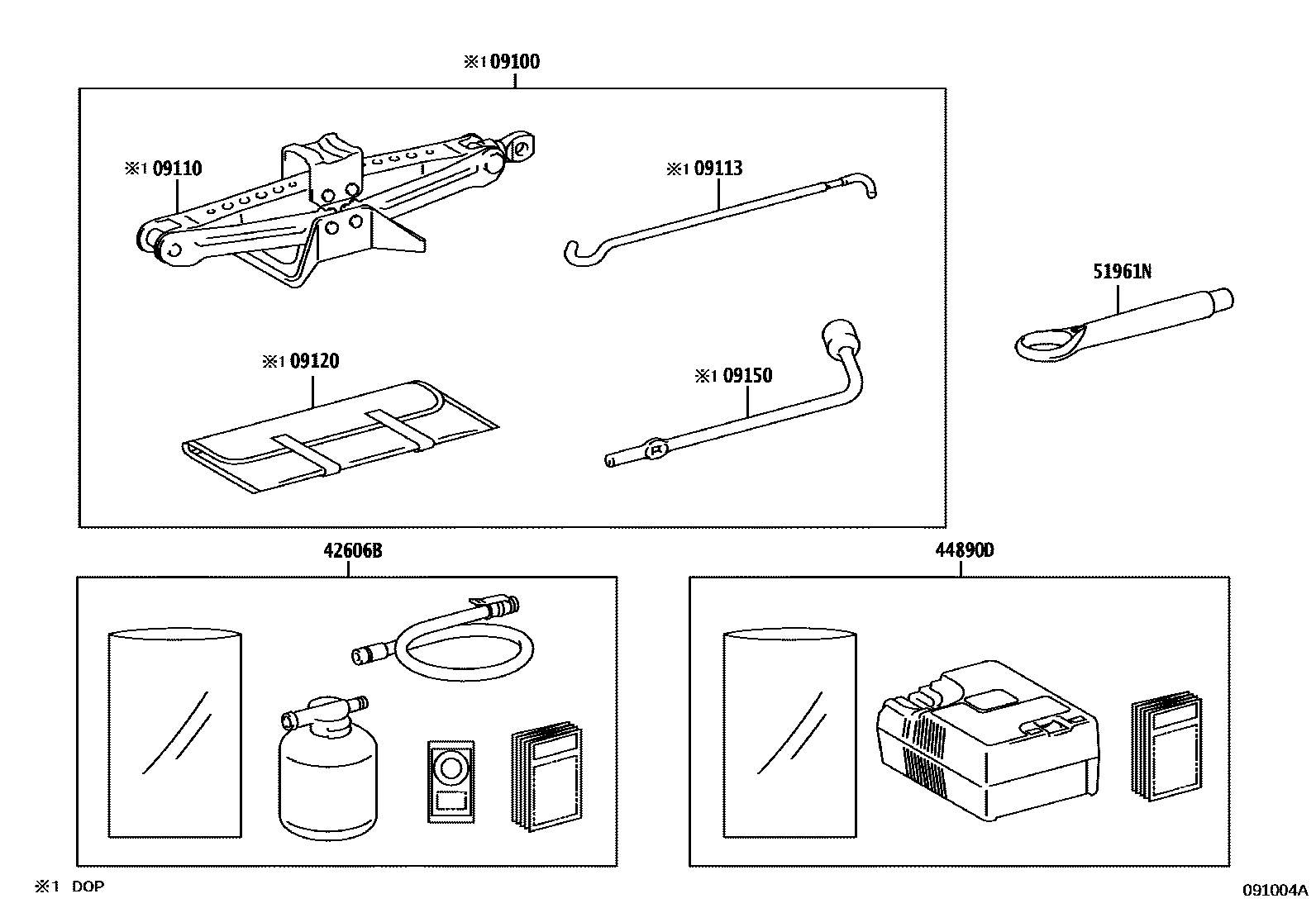 ※1 09100

※1 09110

※1 09113

51961N

※1 09120

※1 09150

42606B

44890D

※1 DOP

091004A